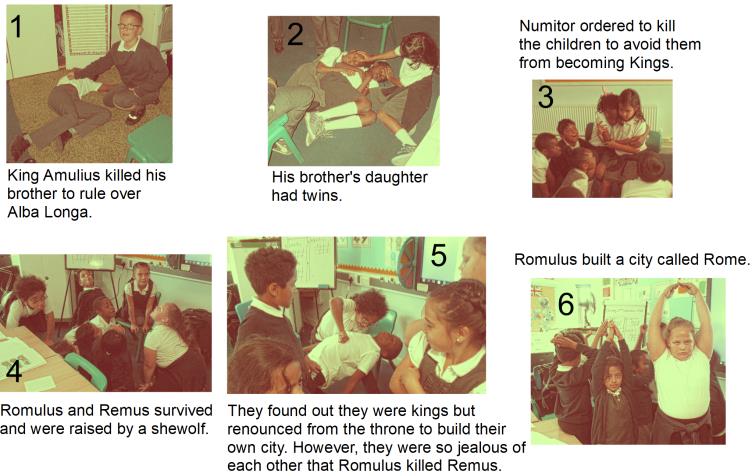 1

King Amulius killed his brother to rule over Alba Longa.

2

His brother's daughter had twins.

Numitor ordered to kill the children to avoid them from becoming Kings.

3

4

Romulus and Remus survived and were raised by a shewolf.

5

They found out they were kings but renounced from the throne to build their own city. However, they were so jealous of each other that Romulus killed Remus.

Romulus built a city called Rome.

6